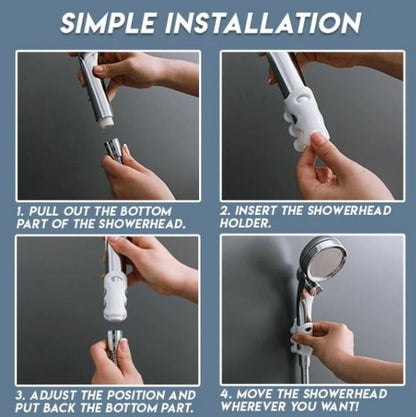 SIMPLE INSTALLATION

1. PULL OUT THE BOTTOM PART OF THE SHOWERHEAD.

2. INSERT THE SHOWERHEAD HOLDER.

3. ADJUST THE POSITION AND PUT BACK THE BOTTOM PART.

4. MOVE THE SHOWERHEAD WHEREVER YOU WANT!